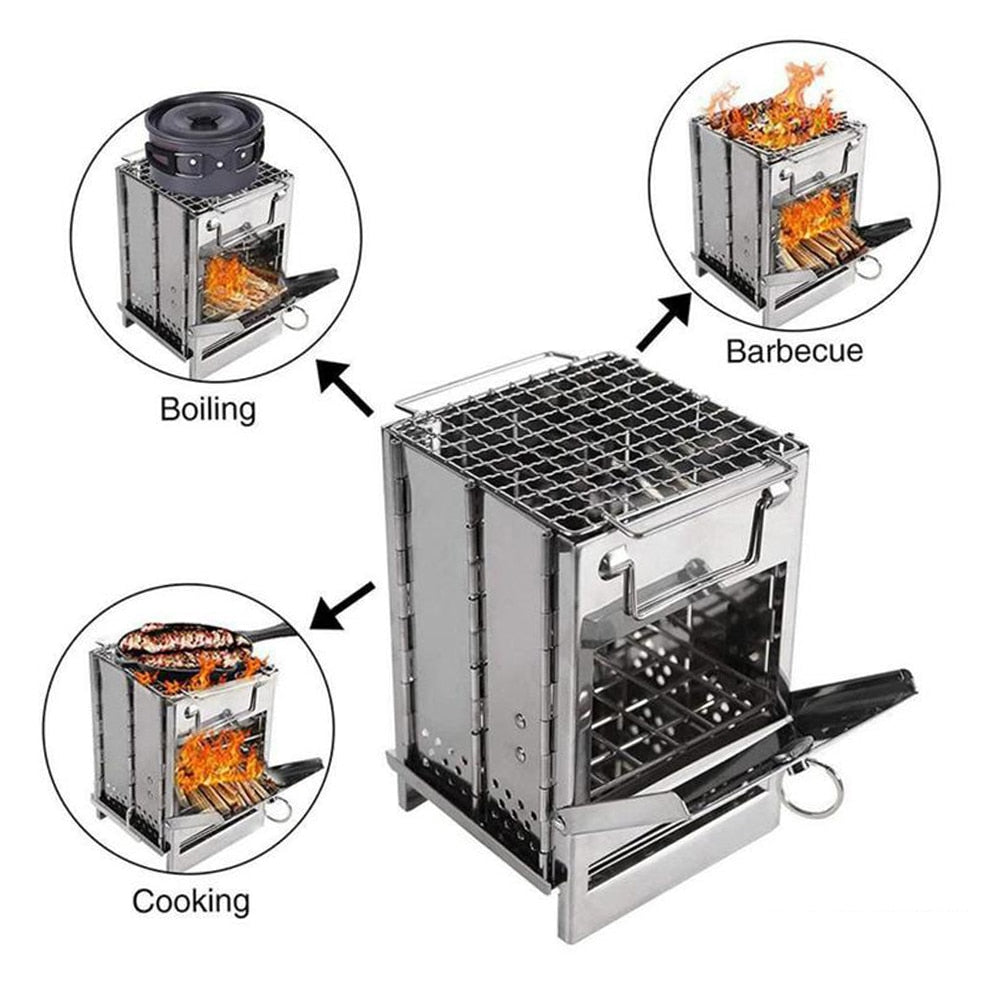 Boiling

Barbecue

Cooking