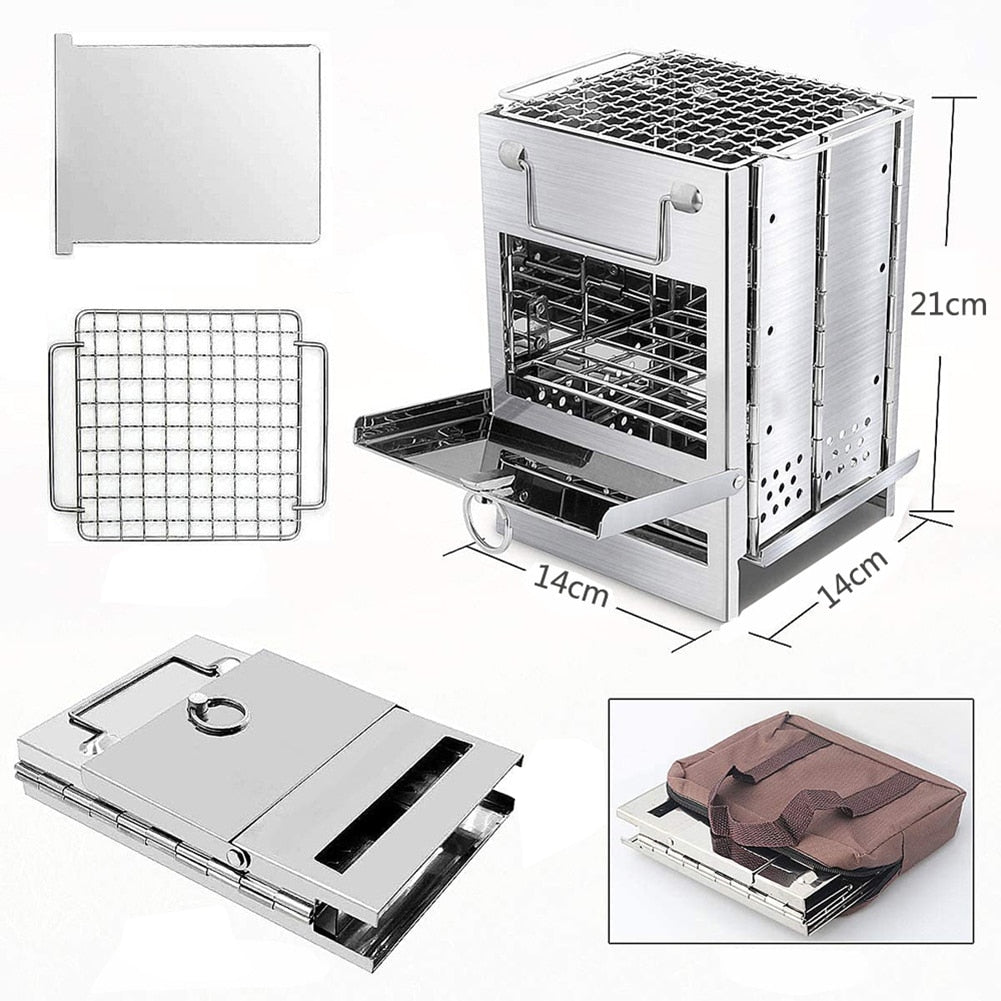 21cm

14cm

14cm