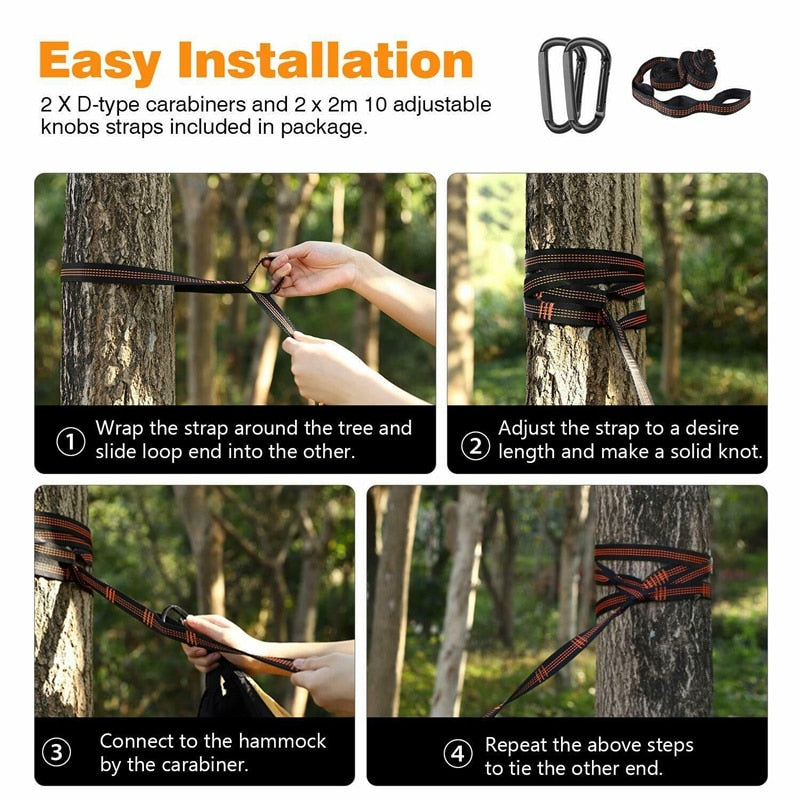 Easy Installation

2 X D-type carabiners and 2 x 2m 10 adjustable knobs straps included in package.

① Wrap the strap around the tree and slide loop end into the other.

② Adjust the strap to a desire length and make a solid knot.

③ Connect to the hammock by the carabiner.

④ Repeat the above steps to tie the other end.